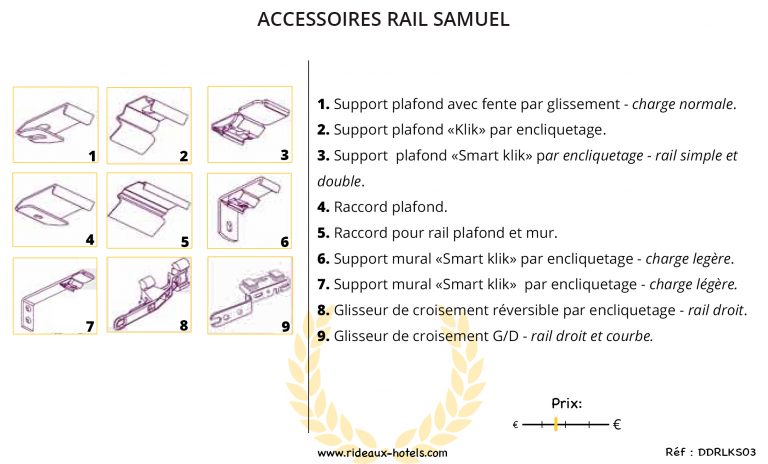 ACCESSOIRES RAIL SAMUEL

1 2 3 4 5 6 7 8 9

**1.** Support plafond avec fente par glissement - *charge normale*.
**2.** Support plafond «Klik» par encliquetage.
**3.** Support plafond «Smart klik» p*ar encliquetage - rail simple et double*.
**4.** Raccord plafond.
**5.** Raccord pour rail plafond et mur.
**6.** Support mural «Smart klik» par encliquetage - *charge legère*.
**7.** Support mural «Smart klik» par encliquetage - *charge légère.*
**8.** Glisseur de croisement réversible par encliquetage - *rail droit*.
**9.** Glisseur de croisement G/D - *rail droit et courbe.*

Prix:
€ €

www.rideaux-hotels.com

Réf : DDRLKS03